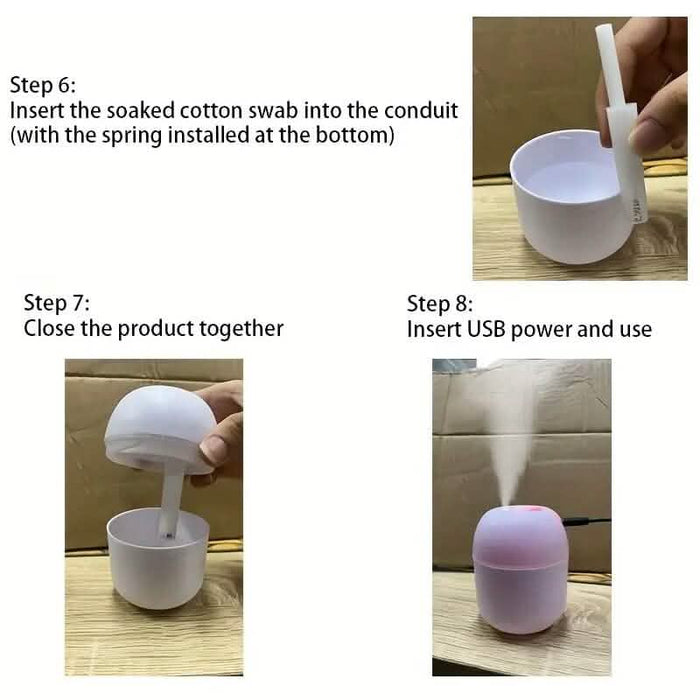 Step 6:
Insert the soaked cotton swab into the conduit (with the spring installed at the bottom)

Step 7:
Close the product together

Step 8:
Insert USB power and use